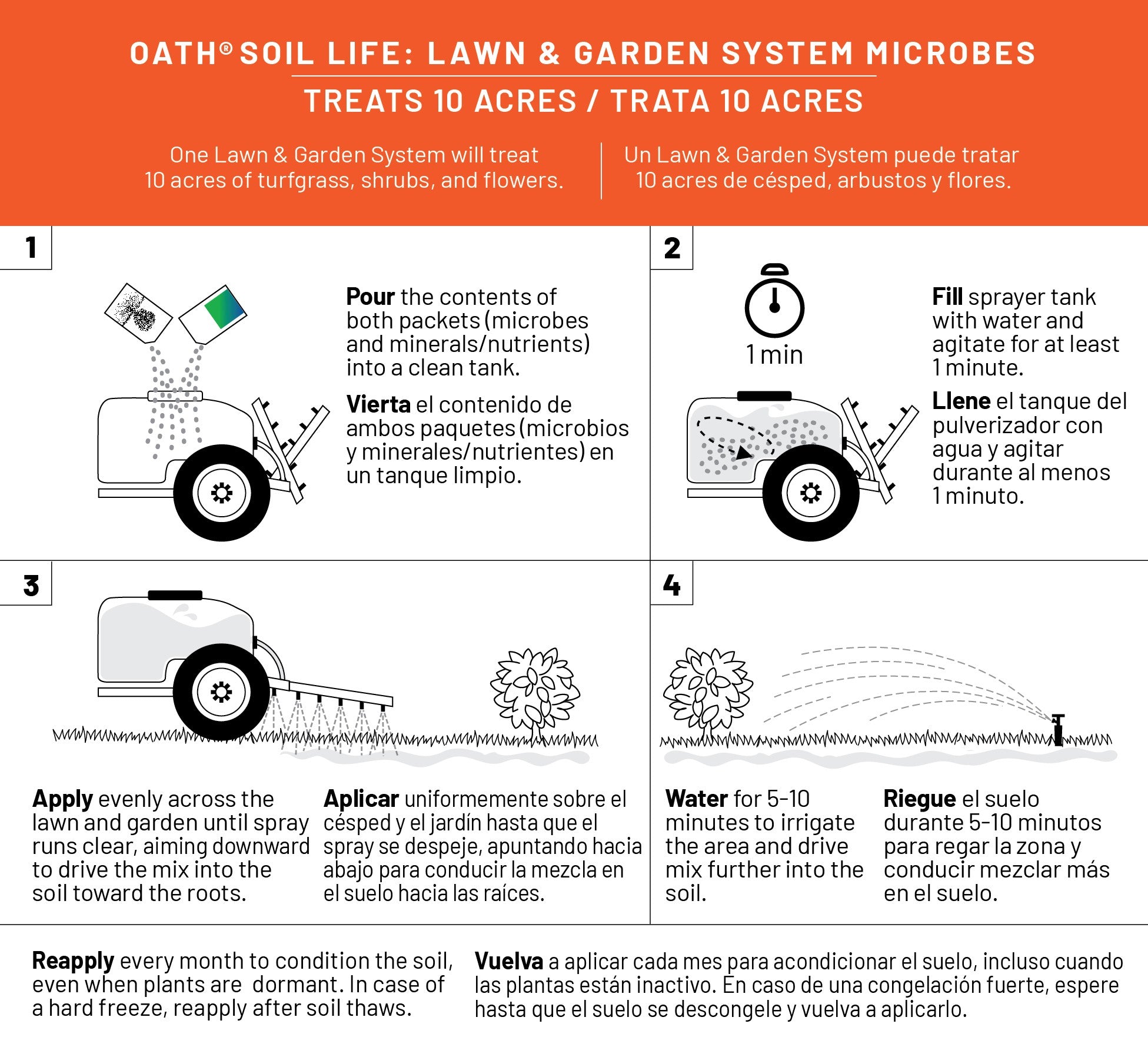 OATH® SOIL LIFE: LAWN & GARDEN SYSTEM MICROBES

TREATS 10 ACRES / TRATA 10 ACRES

One Lawn & Garden System will treat 10 acres of turfgrass, shrubs, and flowers.

Un Lawn & Garden System puede tratar 10 acres de césped, arbustos y flores.

1

Pour the contents of both packets (microbes and minerals/nutrients) into a clean tank.

Vierta el contenido de ambos paquetes (microbios y minerales/nutrientes) en un tanque limpio.

2

1 min

Fill sprayer tank with water and agitate for at least 1 minute.

Llene el tanque del pulverizador con agua y agitar durante al menos 1 minuto.

3

Apply evenly across the lawn and garden until spray runs clear, aiming downward to drive the mix into the soil toward the roots.

Aplicar uniformemente sobre el césped y el jardín hasta que el spray se despeje, apuntando hacia abajo para conducir la mezcla en el suelo hacia las raíces.

4

Water for 5-10 minutes to irrigate the area and drive mix further into the soil.

Riegue el suelo durante 5-10 minutos para regar la zona y conducir mezclar más en el suelo.

Reapply every month to condition the soil, even when plants are dormant. In case of a hard freeze, reapply after soil thaws.

Vuelva a aplicar cada mes para acondicionar el suelo, incluso cuando las plantas están inactivo. En caso de una congelación fuerte, espere hasta que el suelo se descongele y vuelva a aplicarlo.