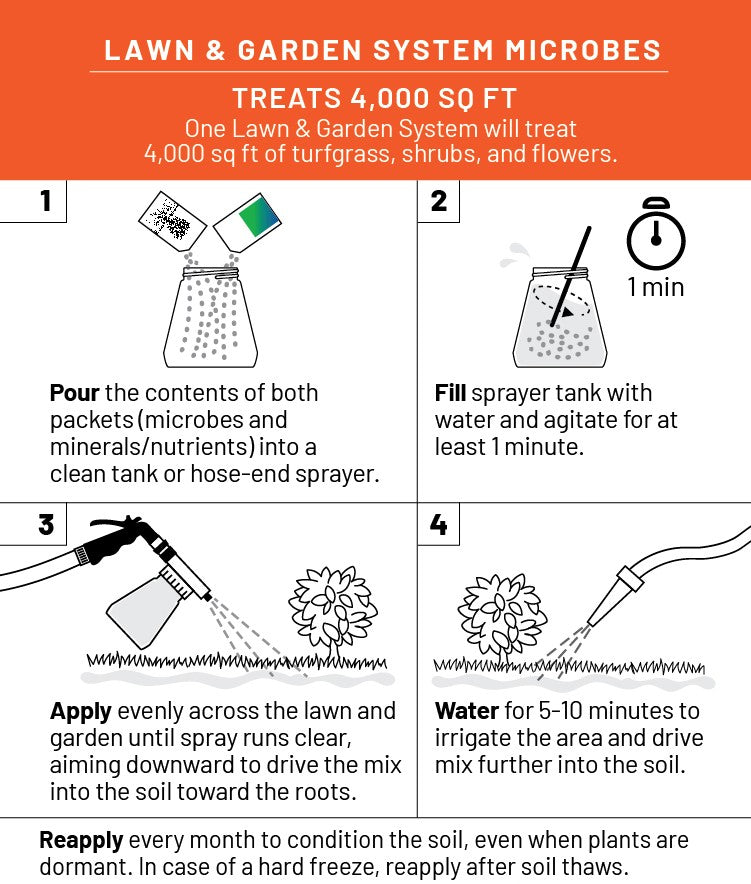 LAWN & GARDEN SYSTEM MICROBES

TREATS 4,000 SQ FT

One Lawn & Garden System will treat 4,000 sq ft of turfgrass, shrubs, and flowers.

1

Pour the contents of both packets (microbes and minerals/nutrients) into a clean tank or hose-end sprayer.

2

1 min

Fill sprayer tank with water and agitate for at least 1 minute.

3

Apply evenly across the lawn and garden until spray runs clear, aiming downward to drive the mix into the soil toward the roots.

4

Water for 5-10 minutes to irrigate the area and drive mix further into the soil.

Reapply every month to condition the soil, even when plants are dormant. In case of a hard freeze, reapply after soil thaws.