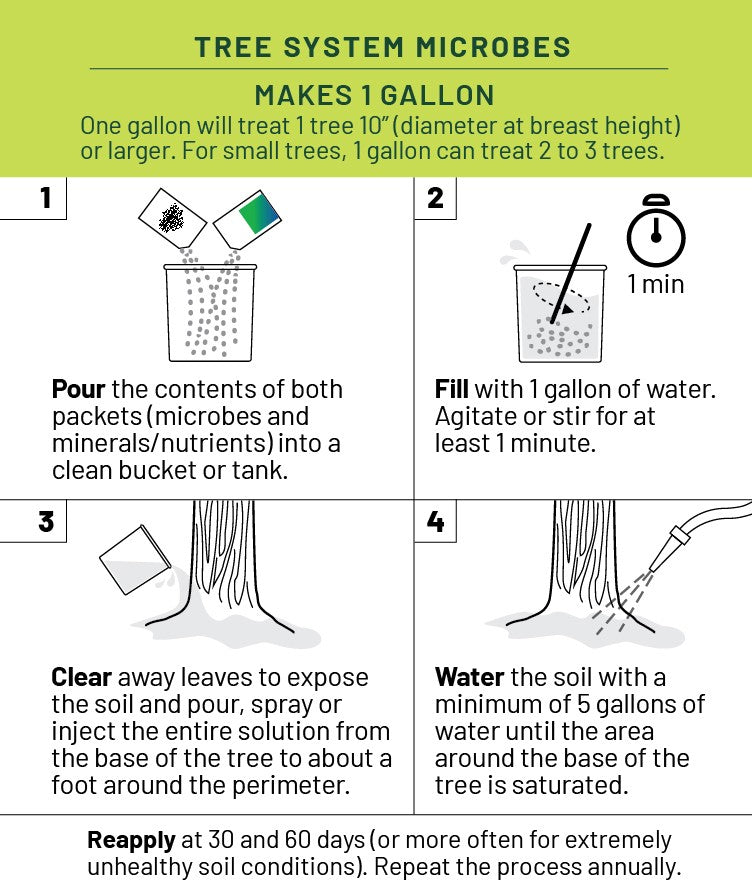 TREE SYSTEM MICROBES

MAKES 1 GALLON

One gallon will treat 1 tree 10" (diameter at breast height) or larger. For small trees, 1 gallon can treat 2 to 3 trees.

1

Pour the contents of both packets (microbes and minerals/nutrients) into a clean bucket or tank.

2

1 min

Fill with 1 gallon of water. Agitate or stir for at least 1 minute.

3

Clear away leaves to expose the soil and pour, spray or inject the entire solution from the base of the tree to about a foot around the perimeter.

4

Water the soil with a minimum of 5 gallons of water until the area around the base of the tree is saturated.

Reapply at 30 and 60 days (or more often for extremely unhealthy soil conditions). Repeat the process annually.